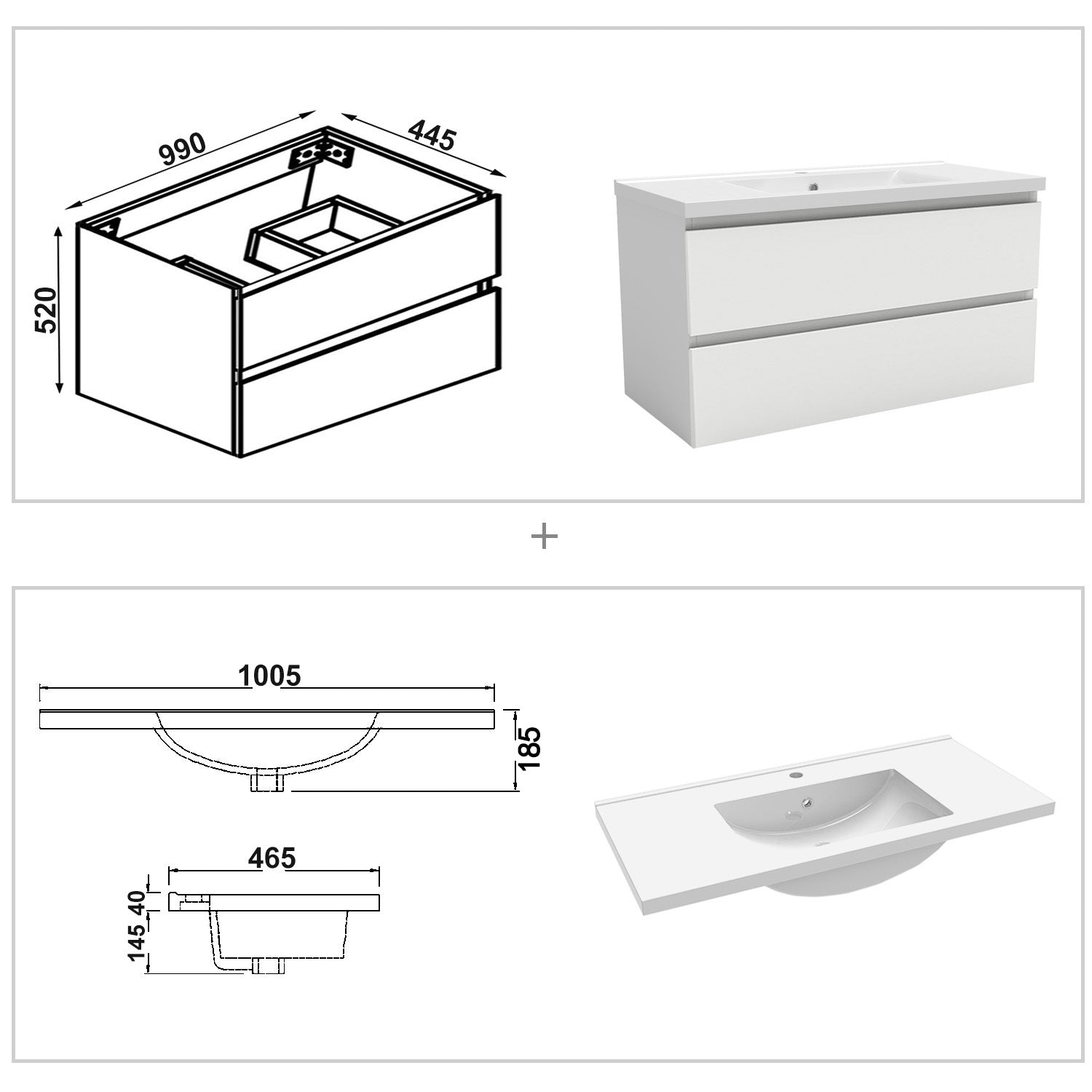 990
445
520

+

1005
185
465
40
145