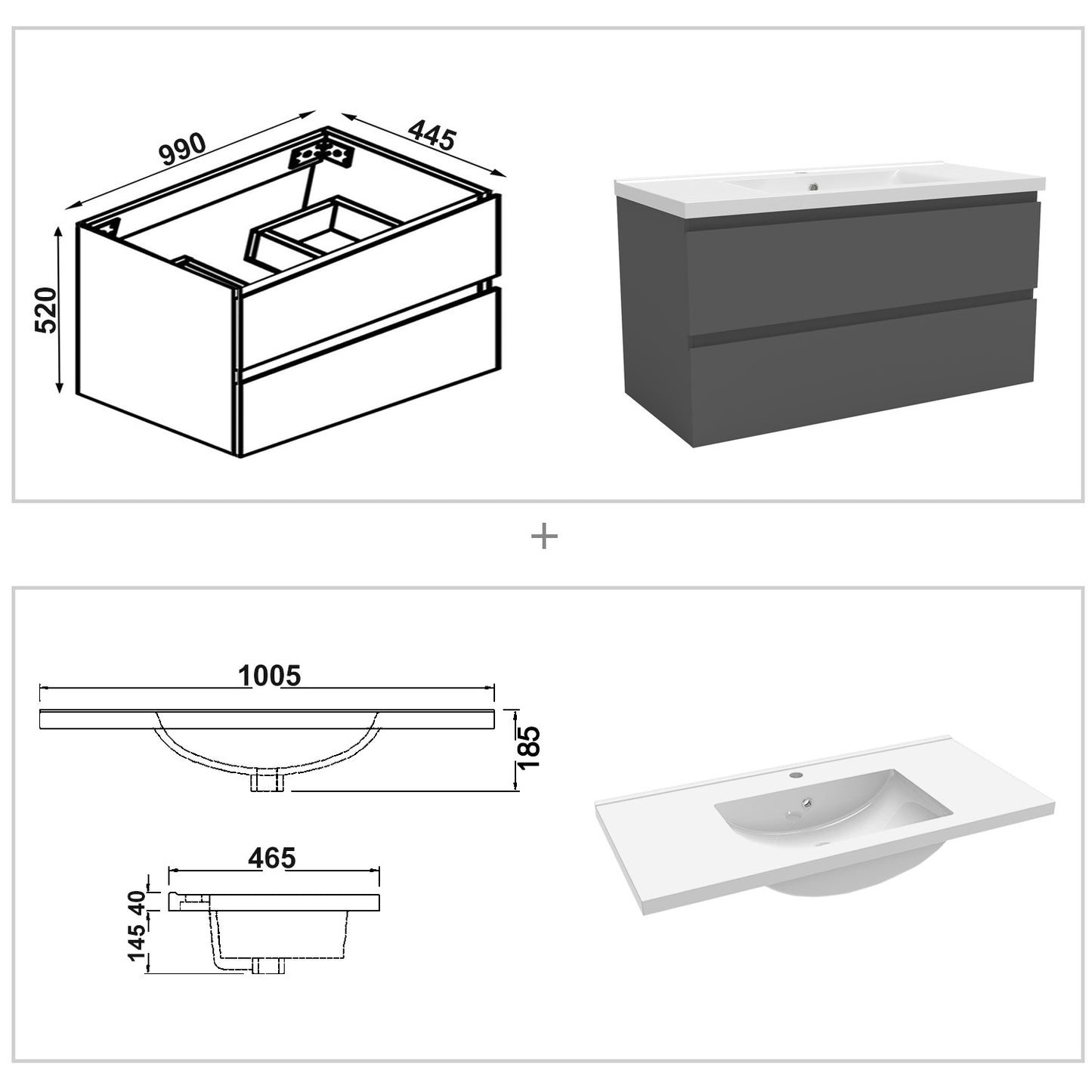 990
445
520

+

1005
185
465
40
145