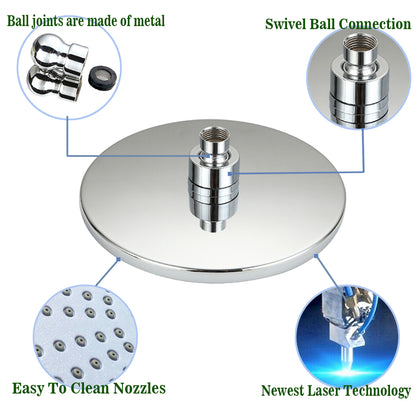 Ball joints are made of metal

Swivel Ball Connection

Easy To Clean Nozzles

Newest Laser Technology