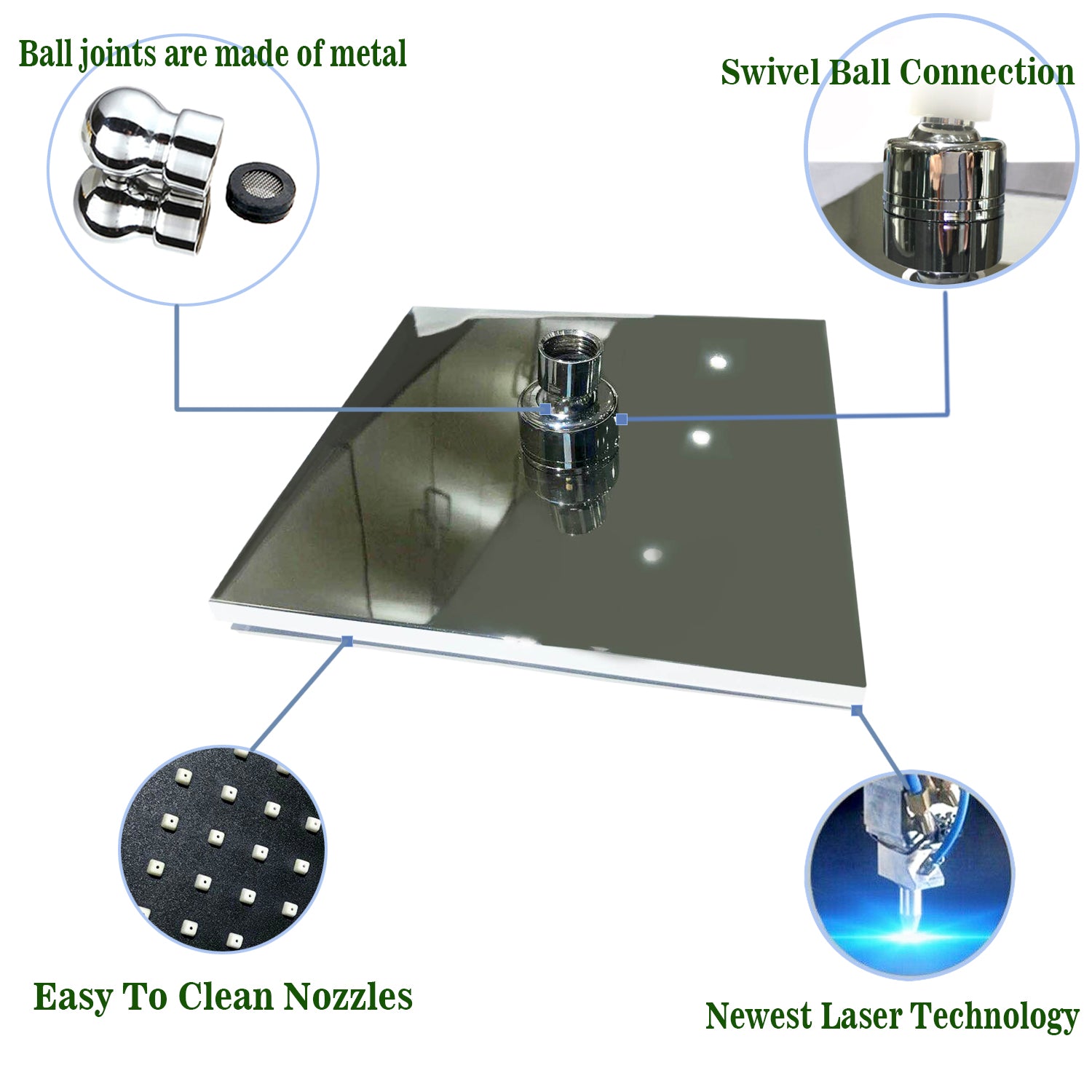 Ball joints are made of metal

Swivel Ball Connection

Easy To Clean Nozzles

Newest Laser Technology