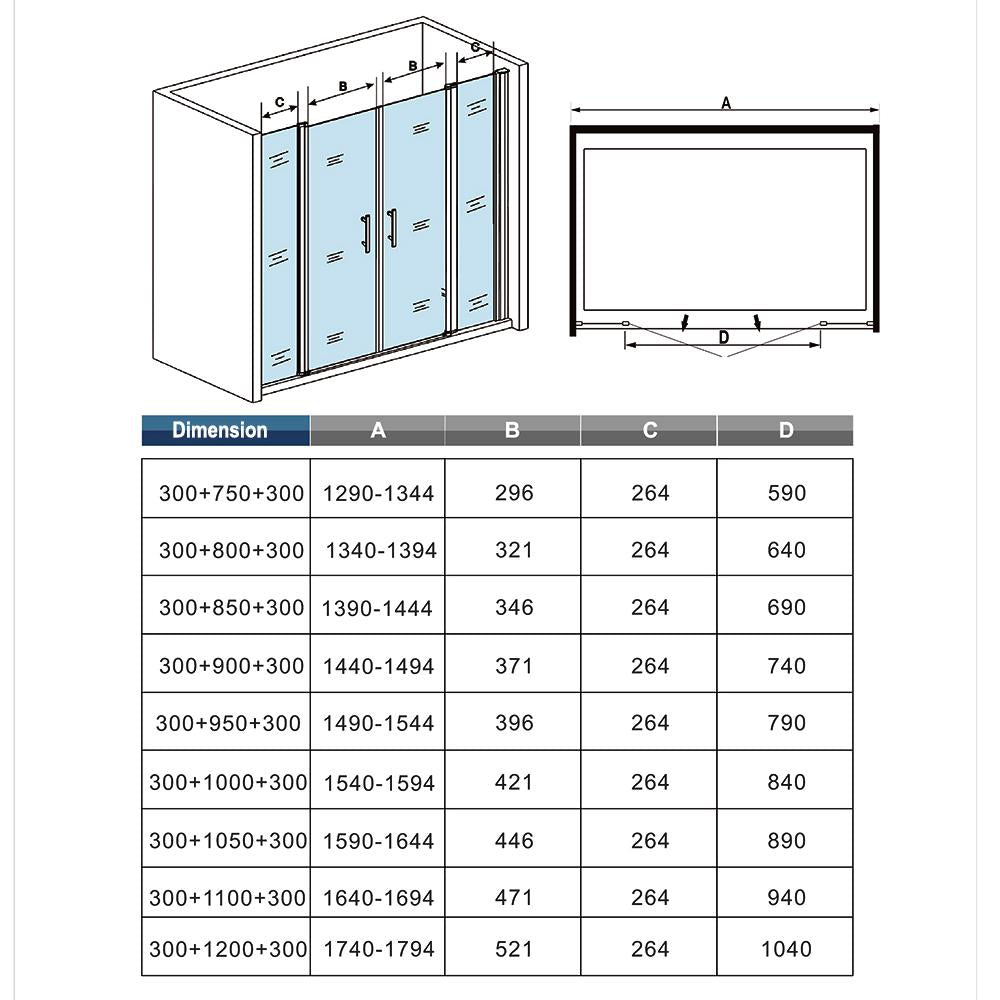 C B B C

A

D

| Dimension | A | B | C | D |
|---|---|---|---|---|
| 300+750+300 | 1290-1344 | 296 | 264 | 590 |
| 300+800+300 | 1340-1394 | 321 | 264 | 640 |
| 300+850+300 | 1390-1444 | 346 | 264 | 690 |
| 300+900+300 | 1440-1494 | 371 | 264 | 740 |
| 300+950+300 | 1490-1544 | 396 | 264 | 790 |
| 300+1000+300 | 1540-1594 | 421 | 264 | 840 |
| 300+1050+300 | 1590-1644 | 446 | 264 | 890 |
| 300+1100+300 | 1640-1694 | 471 | 264 | 940 |
| 300+1200+300 | 1740-1794 | 521 | 264 | 1040 |