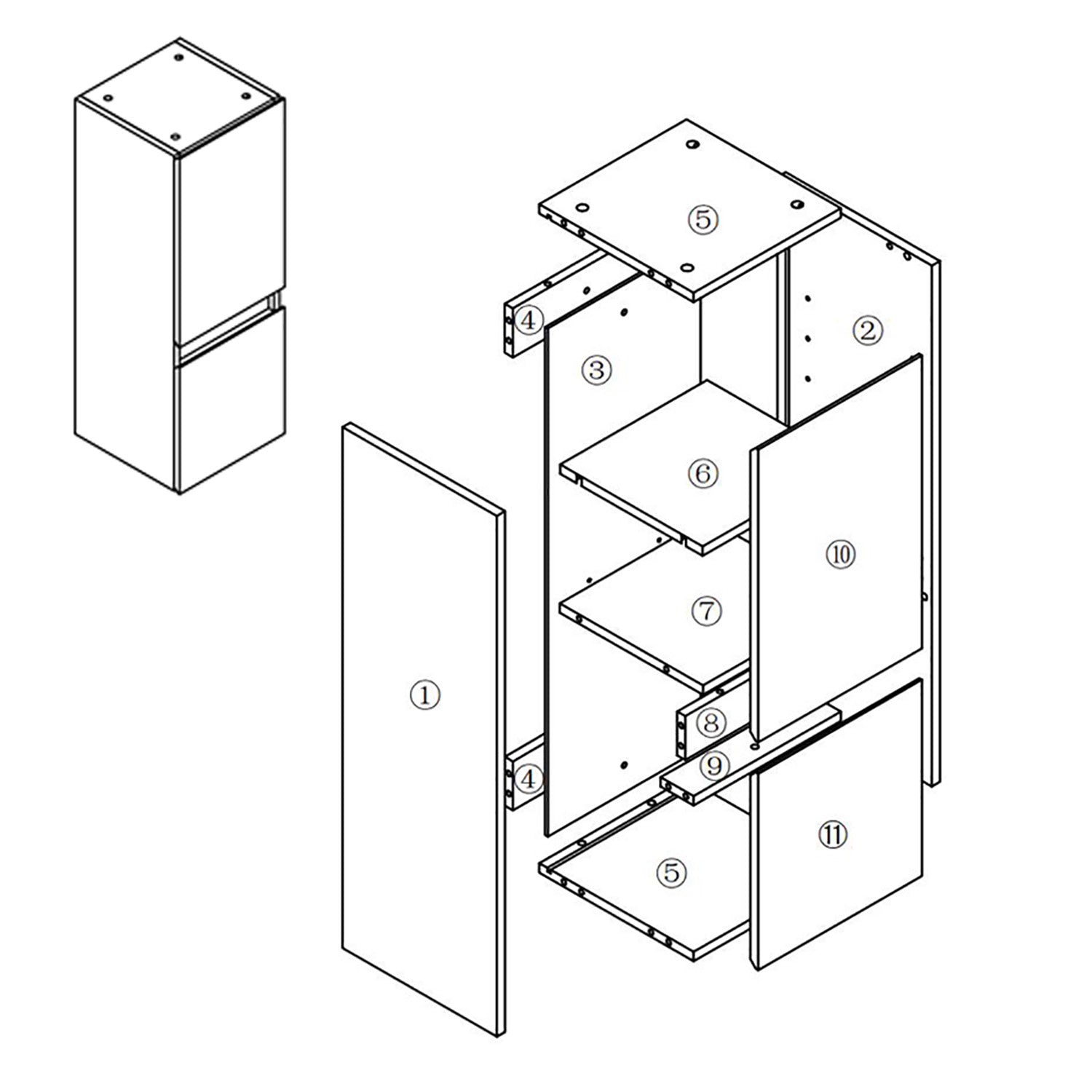 ⑤
④
③
②
⑥
⑩
⑦
①
⑧
⑨
④
⑪
⑤