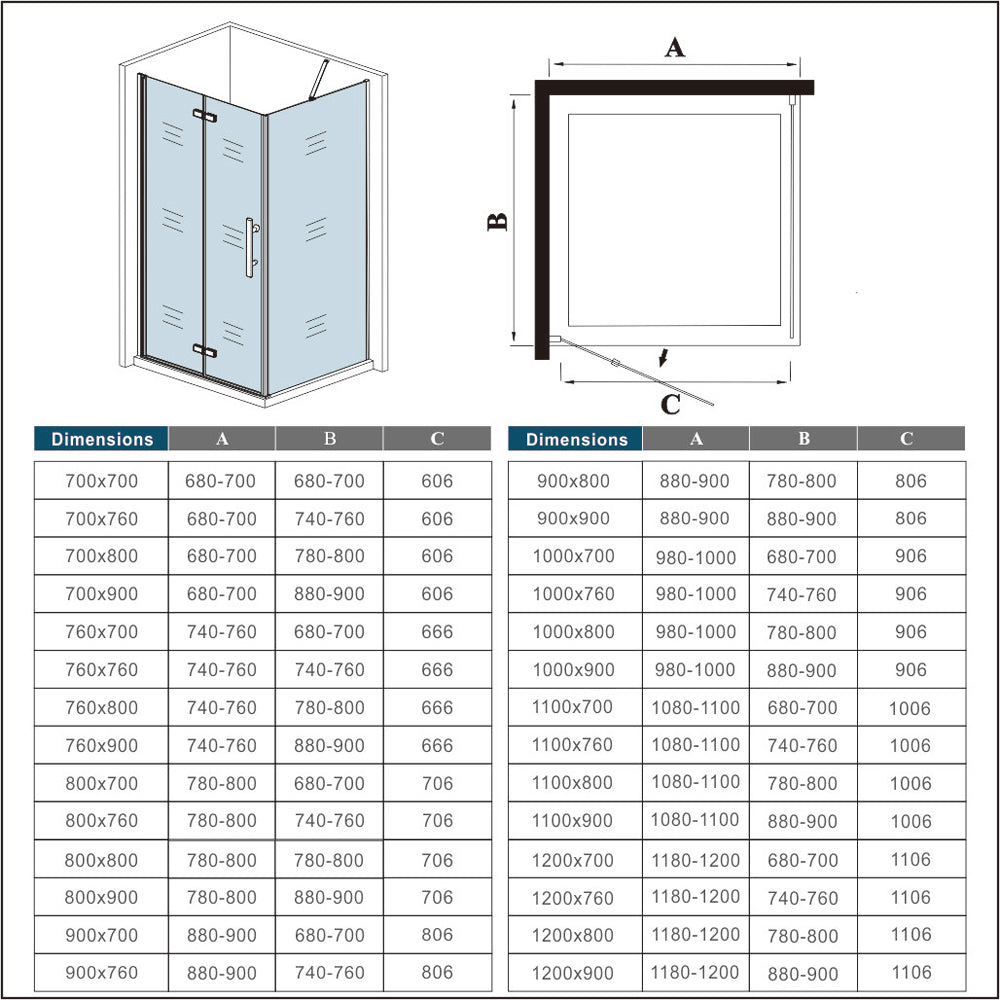 A

B

C

| Dimensions | A | B | C |
|---|---|---|---|
| 700x700 | 680-700 | 680-700 | 606 |
| 700x760 | 680-700 | 740-760 | 606 |
| 700x800 | 680-700 | 780-800 | 606 |
| 700x900 | 680-700 | 880-900 | 606 |
| 760x700 | 740-760 | 680-700 | 666 |
| 760x760 | 740-760 | 740-760 | 666 |
| 760x800 | 740-760 | 780-800 | 666 |
| 760x900 | 740-760 | 880-900 | 666 |
| 800x700 | 780-800 | 680-700 | 706 |
| 800x760 | 780-800 | 740-760 | 706 |
| 800x800 | 780-800 | 780-800 | 706 |
| 800x900 | 780-800 | 880-900 | 706 |
| 900x700 | 880-900 | 680-700 | 806 |
| 900x760 | 880-900 | 740-760 | 806 |

| Dimensions | A | B | C |
|---|---|---|---|
| 900x800 | 880-900 | 780-800 | 806 |
| 900x900 | 880-900 | 880-900 | 806 |
| 1000x700 | 980-1000 | 680-700 | 906 |
| 1000x760 | 980-1000 | 740-760 | 906 |
| 1000x800 | 980-1000 | 780-800 | 906 |
| 1000x900 | 980-1000 | 880-900 | 906 |
| 1100x700 | 1080-1100 | 680-700 | 1006 |
| 1100x760 | 1080-1100 | 740-760 | 1006 |
| 1100x800 | 1080-1100 | 780-800 | 1006 |
| 1100x900 | 1080-1100 | 880-900 | 1006 |
| 1200x700 | 1180-1200 | 680-700 | 1106 |
| 1200x760 | 1180-1200 | 740-760 | 1106 |
| 1200x800 | 1180-1200 | 780-800 | 1106 |
| 1200x900 | 1180-1200 | 880-900 | 1106 |