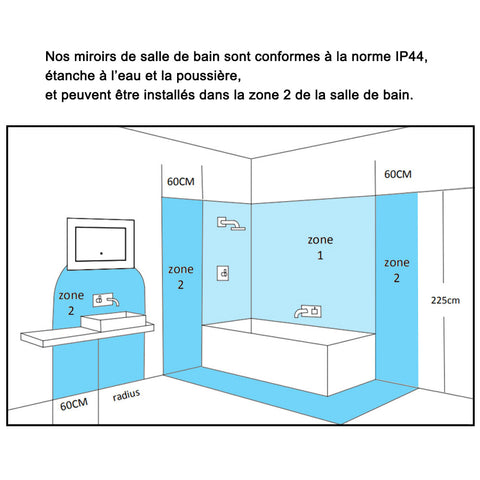 Nos miroirs de salle de bain sont conformes à la norme IP44,
étanche à l'eau et la poussière,
et peuvent être installés dans la zone 2 de la salle de bain.

60CM

60CM

zone
1

zone
2

zone
2

zone
2

225cm

60CM

radius