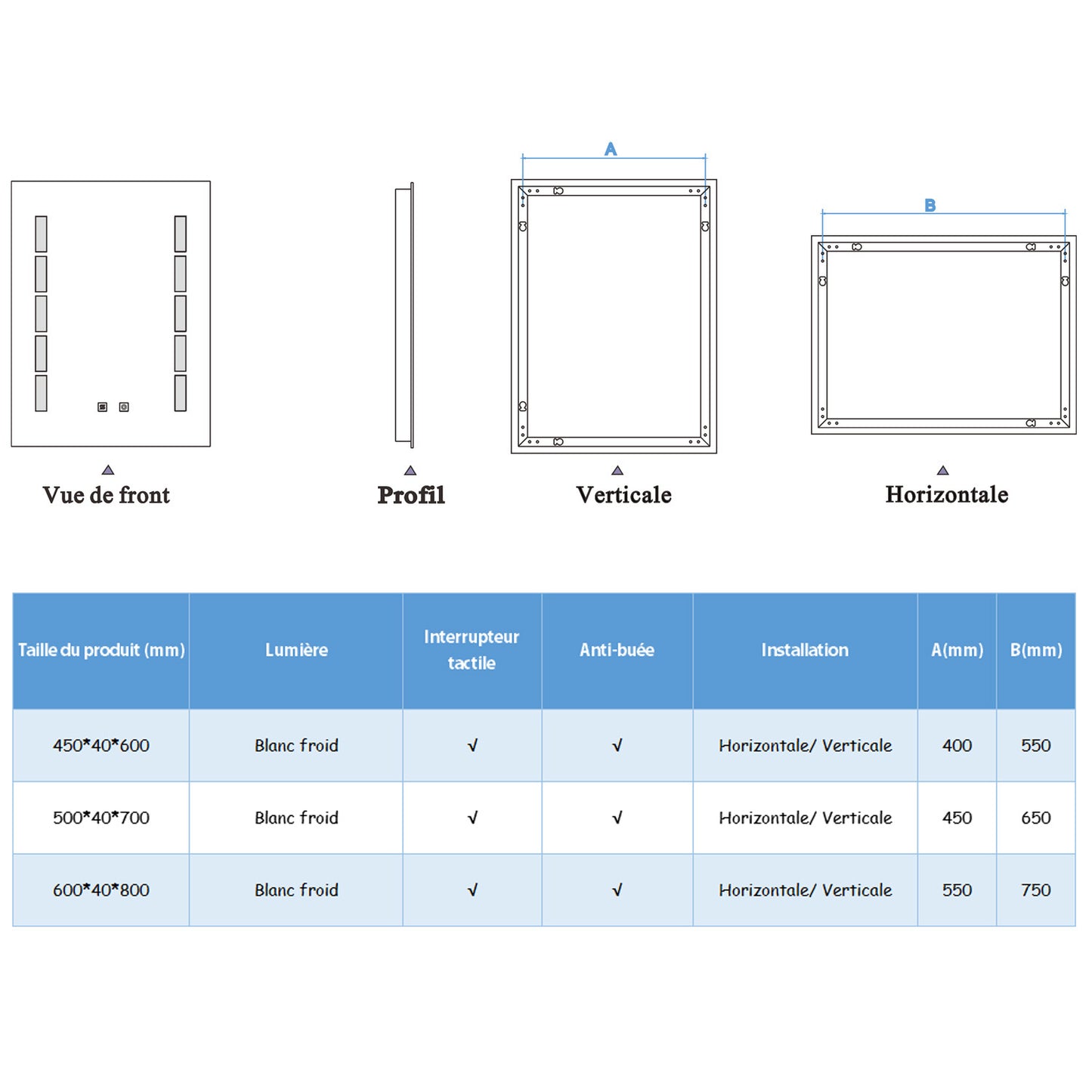 A

B

Vue de front

Profil

Verticale

Horizontale

| Taille du produit (mm) | Lumière | Interrupteur tactile | Anti-buée | Installation | A(mm) | B(mm) |
|---|---|---|---|---|---|---|
| 450*40*600 | Blanc froid | √ | √ | Horizontale/ Verticale | 400 | 550 |
| 500*40*700 | Blanc froid | √ | √ | Horizontale/ Verticale | 450 | 650 |
| 600*40*800 | Blanc froid | √ | √ | Horizontale/ Verticale | 550 | 750 |