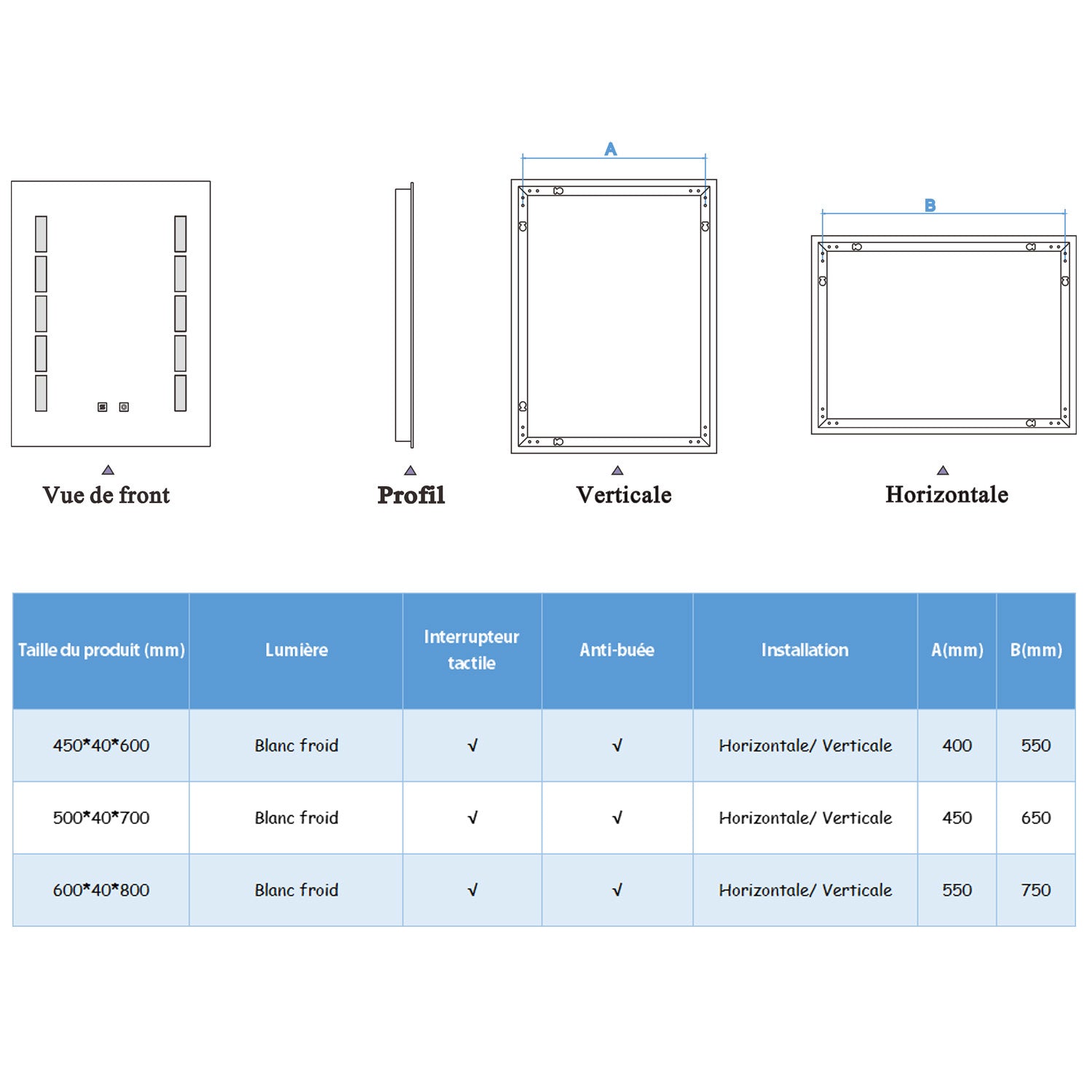 A

B

Vue de front

Profil

Verticale

Horizontale

| Taille du produit (mm) | Lumière | Interrupteur tactile | Anti-buée | Installation | A(mm) | B(mm) |
|---|---|---|---|---|---|---|
| 450*40*600 | Blanc froid | √ | √ | Horizontale/ Verticale | 400 | 550 |
| 500*40*700 | Blanc froid | √ | √ | Horizontale/ Verticale | 450 | 650 |
| 600*40*800 | Blanc froid | √ | √ | Horizontale/ Verticale | 550 | 750 |