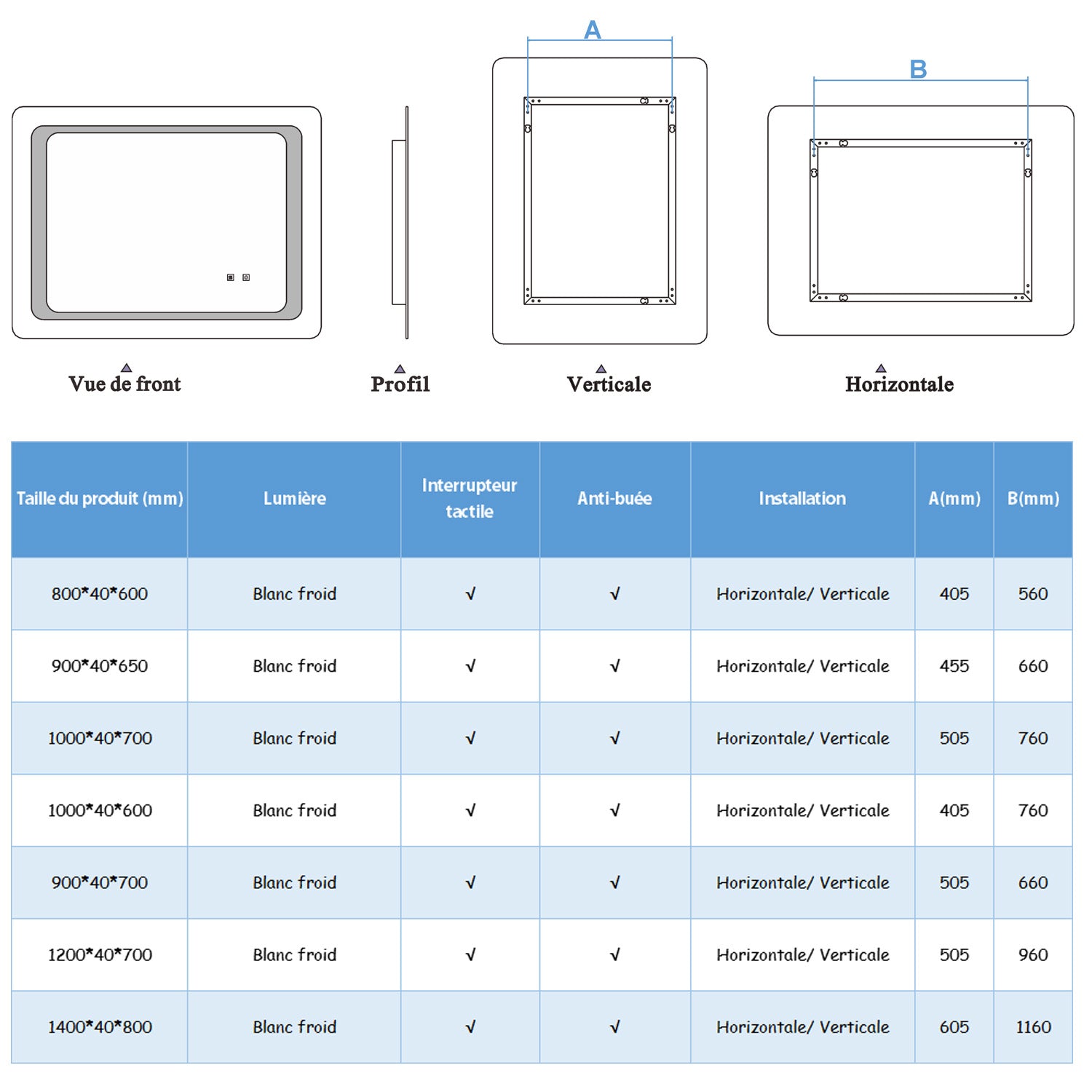 A

B

Vue de front

Profil

Verticale

Horizontale

| Taille du produit (mm) | Lumière | Interrupteur tactile | Anti-buée | Installation | A(mm) | B(mm) |
|---|---|---|---|---|---|---|
| 800*40*600 | Blanc froid | √ | √ | Horizontale/ Verticale | 405 | 560 |
| 900*40*650 | Blanc froid | √ | √ | Horizontale/ Verticale | 455 | 660 |
| 1000*40*700 | Blanc froid | √ | √ | Horizontale/ Verticale | 505 | 760 |
| 1000*40*600 | Blanc froid | √ | √ | Horizontale/ Verticale | 405 | 760 |
| 900*40*700 | Blanc froid | √ | √ | Horizontale/ Verticale | 505 | 660 |
| 1200*40*700 | Blanc froid | √ | √ | Horizontale/ Verticale | 505 | 960 |
| 1400*40*800 | Blanc froid | √ | √ | Horizontale/ Verticale | 605 | 1160 |