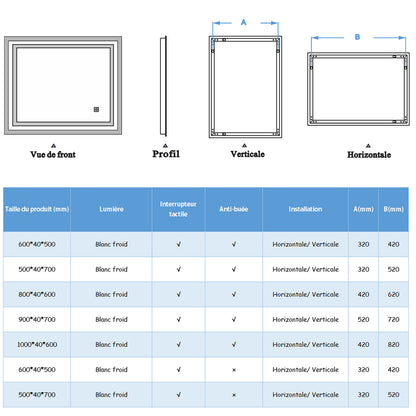 A

B

Vue de front

Profil

Verticale

Horizontale

| Taille du produit (mm) | Lumière | Interrupteur tactile | Anti-buée | Installation | A(mm) | B(mm) |
|---|---|---|---|---|---|---|
| 600*40*500 | Blanc froid | √ | √ | Horizontale/ Verticale | 320 | 420 |
| 500*40*700 | Blanc froid | √ | √ | Horizontale/ Verticale | 320 | 520 |
| 800*40*600 | Blanc froid | √ | √ | Horizontale/ Verticale | 420 | 620 |
| 900*40*700 | Blanc froid | √ | √ | Horizontale/ Verticale | 520 | 720 |
| 1000*40*600 | Blanc froid | √ | √ | Horizontale/ Verticale | 420 | 820 |
| 600*40*500 | Blanc froid | √ | × | Horizontale/ Verticale | 320 | 420 |
| 500*40*700 | Blanc froid | √ | × | Horizontale/ Verticale | 320 | 520 |