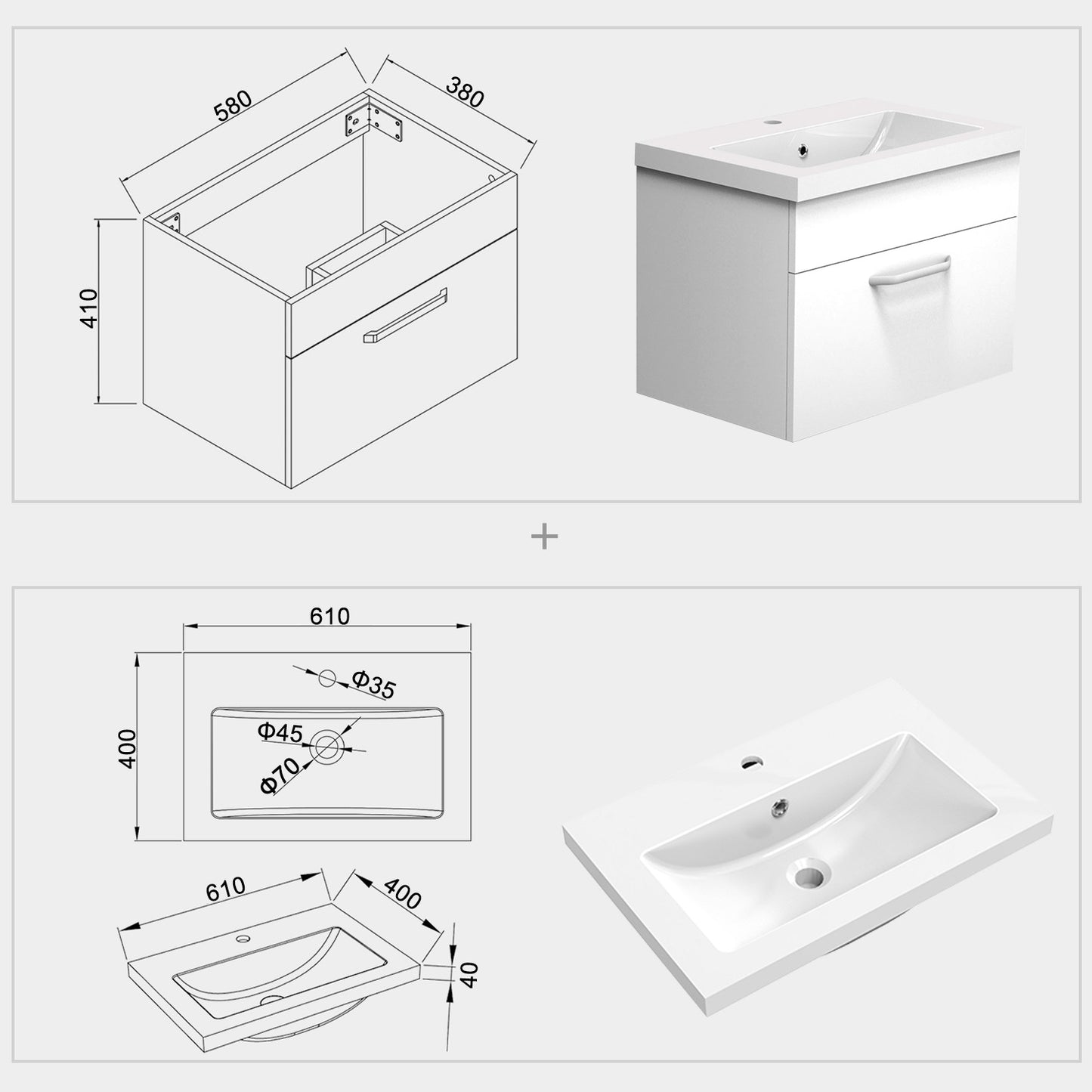 580
380
410

+

610
400
Φ35
Φ45
Φ70

610
400
40