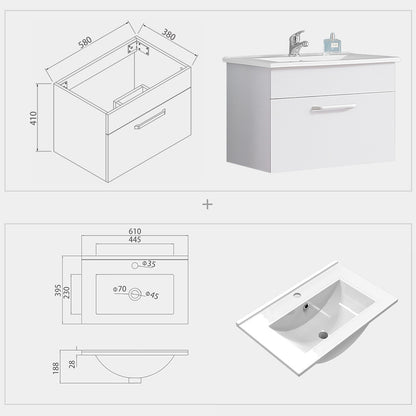 580
380
410

+

610
445
Φ35
395
230
Φ70
Φ45
188
28