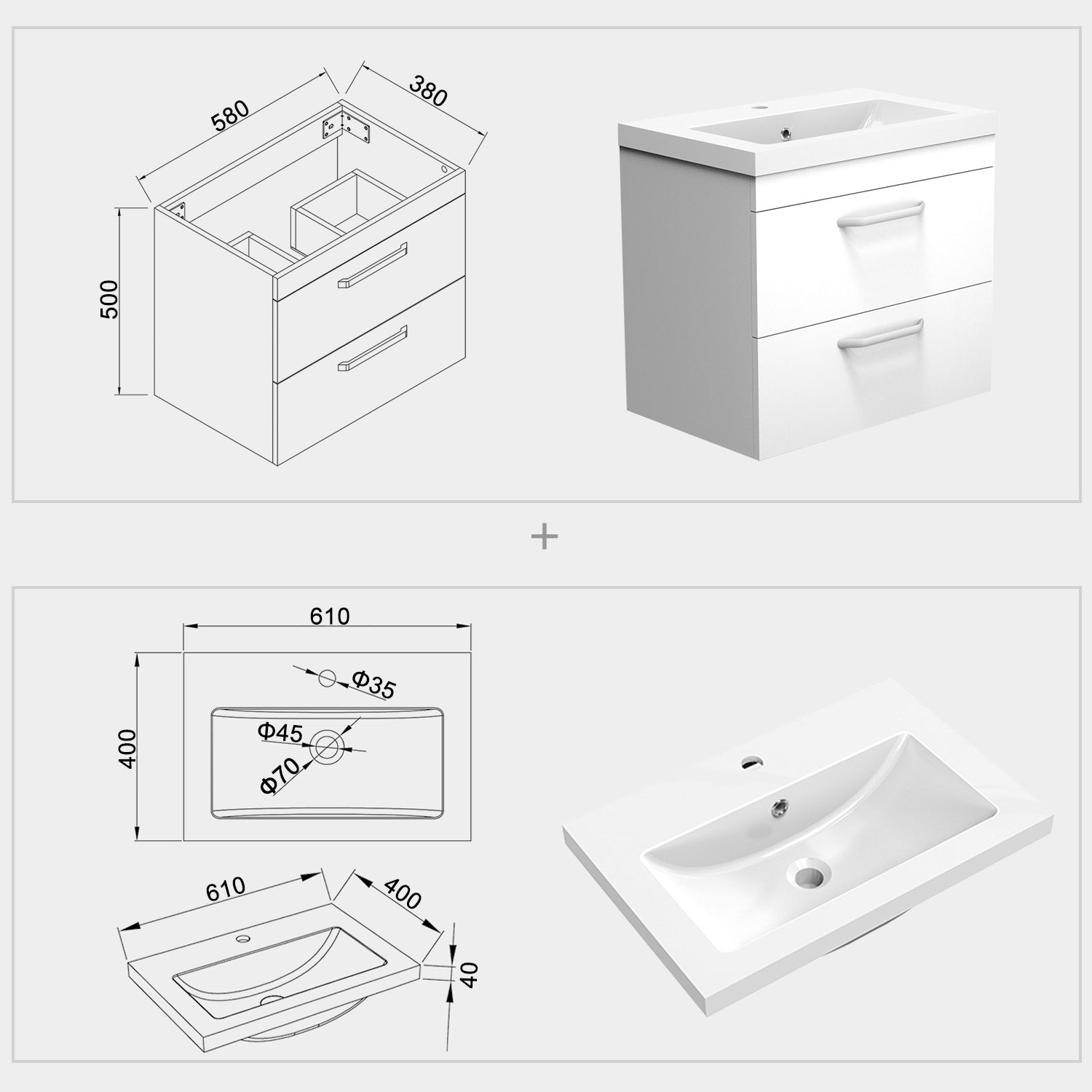 580
380
500

+

610
400
Φ35
Φ45
Φ70

610
400
40