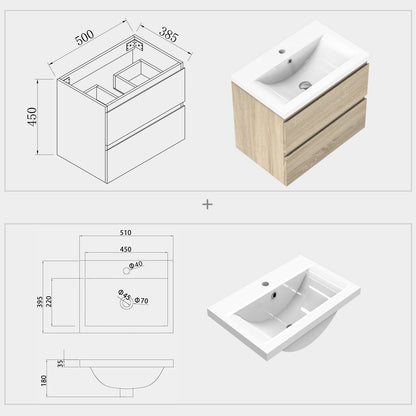 500
385
450

+

510
450
Φ40
395
220
Φ45
Φ70
35
180