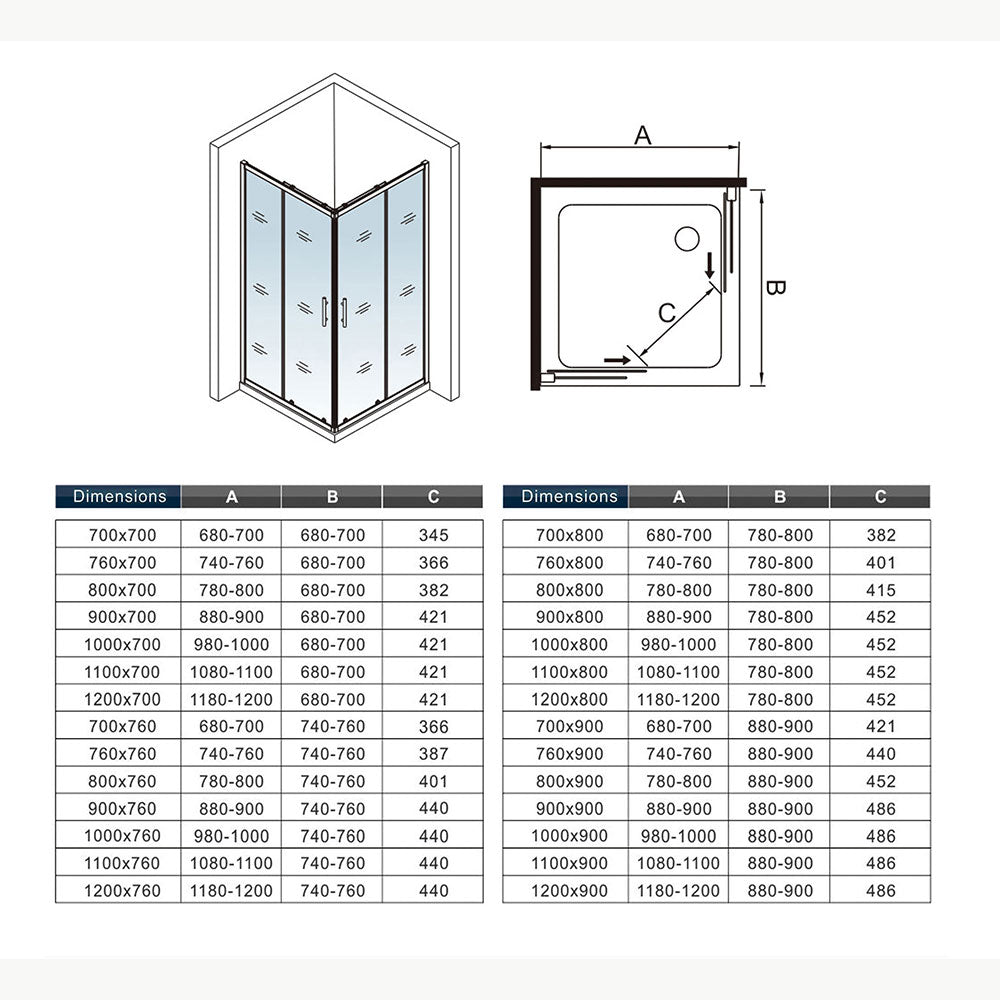 A

B

C

| Dimensions | A | B | C |
|---|---|---|---|
| 700x700 | 680-700 | 680-700 | 345 |
| 760x700 | 740-760 | 680-700 | 366 |
| 800x700 | 780-800 | 680-700 | 382 |
| 900x700 | 880-900 | 680-700 | 421 |
| 1000x700 | 980-1000 | 680-700 | 421 |
| 1100x700 | 1080-1100 | 680-700 | 421 |
| 1200x700 | 1180-1200 | 680-700 | 421 |
| 700x760 | 680-700 | 740-760 | 366 |
| 760x760 | 740-760 | 740-760 | 387 |
| 800x760 | 780-800 | 740-760 | 401 |
| 900x760 | 880-900 | 740-760 | 440 |
| 1000x760 | 980-1000 | 740-760 | 440 |
| 1100x760 | 1080-1100 | 740-760 | 440 |
| 1200x760 | 1180-1200 | 740-760 | 440 |

| Dimensions | A | B | C |
|---|---|---|---|
| 700x800 | 680-700 | 780-800 | 382 |
| 760x800 | 740-760 | 780-800 | 401 |
| 800x800 | 780-800 | 780-800 | 415 |
| 900x800 | 880-900 | 780-800 | 452 |
| 1000x800 | 980-1000 | 780-800 | 452 |
| 1100x800 | 1080-1100 | 780-800 | 452 |
| 1200x800 | 1180-1200 | 780-800 | 452 |
| 700x900 | 680-700 | 880-900 | 421 |
| 760x900 | 740-760 | 880-900 | 440 |
| 800x900 | 780-800 | 880-900 | 452 |
| 900x900 | 880-900 | 880-900 | 486 |
| 1000x900 | 980-1000 | 880-900 | 486 |
| 1100x900 | 1080-1100 | 880-900 | 486 |
| 1200x900 | 1180-1200 | 880-900 | 486 |