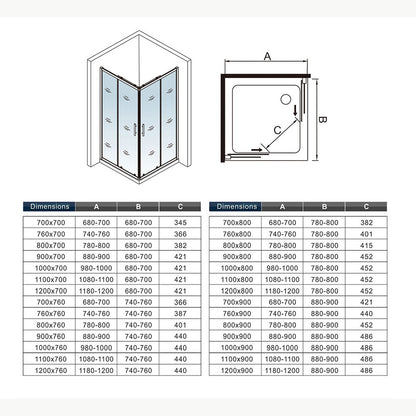 A

B

C

| Dimensions | A | B | C |
|---|---|---|---|
| 700x700 | 680-700 | 680-700 | 345 |
| 760x700 | 740-760 | 680-700 | 366 |
| 800x700 | 780-800 | 680-700 | 382 |
| 900x700 | 880-900 | 680-700 | 421 |
| 1000x700 | 980-1000 | 680-700 | 421 |
| 1100x700 | 1080-1100 | 680-700 | 421 |
| 1200x700 | 1180-1200 | 680-700 | 421 |
| 700x760 | 680-700 | 740-760 | 366 |
| 760x760 | 740-760 | 740-760 | 387 |
| 800x760 | 780-800 | 740-760 | 401 |
| 900x760 | 880-900 | 740-760 | 440 |
| 1000x760 | 980-1000 | 740-760 | 440 |
| 1100x760 | 1080-1100 | 740-760 | 440 |
| 1200x760 | 1180-1200 | 740-760 | 440 |

| Dimensions | A | B | C |
|---|---|---|---|
| 700x800 | 680-700 | 780-800 | 382 |
| 760x800 | 740-760 | 780-800 | 401 |
| 800x800 | 780-800 | 780-800 | 415 |
| 900x800 | 880-900 | 780-800 | 452 |
| 1000x800 | 980-1000 | 780-800 | 452 |
| 1100x800 | 1080-1100 | 780-800 | 452 |
| 1200x800 | 1180-1200 | 780-800 | 452 |
| 700x900 | 680-700 | 880-900 | 421 |
| 760x900 | 740-760 | 880-900 | 440 |
| 800x900 | 780-800 | 880-900 | 452 |
| 900x900 | 880-900 | 880-900 | 486 |
| 1000x900 | 980-1000 | 880-900 | 486 |
| 1100x900 | 1080-1100 | 880-900 | 486 |
| 1200x900 | 1180-1200 | 880-900 | 486 |