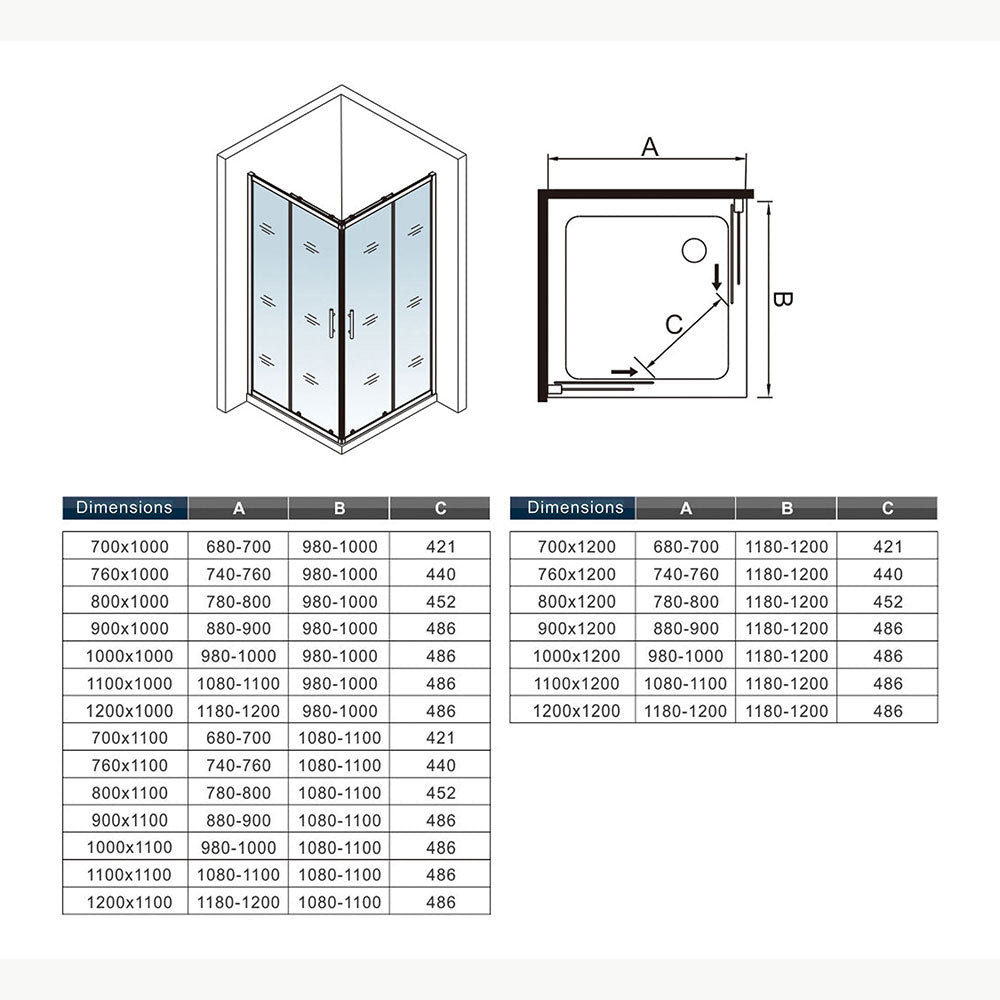 A

B

C

| Dimensions | A | B | C |
|---|---|---|---|
| 700x1000 | 680-700 | 980-1000 | 421 |
| 760x1000 | 740-760 | 980-1000 | 440 |
| 800x1000 | 780-800 | 980-1000 | 452 |
| 900x1000 | 880-900 | 980-1000 | 486 |
| 1000x1000 | 980-1000 | 980-1000 | 486 |
| 1100x1000 | 1080-1100 | 980-1000 | 486 |
| 1200x1000 | 1180-1200 | 980-1000 | 486 |
| 700x1100 | 680-700 | 1080-1100 | 421 |
| 760x1100 | 740-760 | 1080-1100 | 440 |
| 800x1100 | 780-800 | 1080-1100 | 452 |
| 900x1100 | 880-900 | 1080-1100 | 486 |
| 1000x1100 | 980-1000 | 1080-1100 | 486 |
| 1100x1100 | 1080-1100 | 1080-1100 | 486 |
| 1200x1100 | 1180-1200 | 1080-1100 | 486 |

| Dimensions | A | B | C |
|---|---|---|---|
| 700x1200 | 680-700 | 1180-1200 | 421 |
| 760x1200 | 740-760 | 1180-1200 | 440 |
| 800x1200 | 780-800 | 1180-1200 | 452 |
| 900x1200 | 880-900 | 1180-1200 | 486 |
| 1000x1200 | 980-1000 | 1180-1200 | 486 |
| 1100x1200 | 1080-1100 | 1180-1200 | 486 |
| 1200x1200 | 1180-1200 | 1180-1200 | 486 |