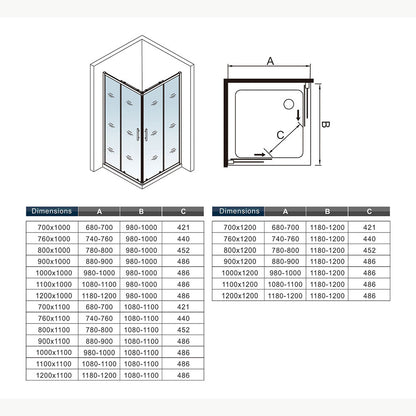 A

B

C

| Dimensions | A | B | C |
|---|---|---|---|
| 700x1000 | 680-700 | 980-1000 | 421 |
| 760x1000 | 740-760 | 980-1000 | 440 |
| 800x1000 | 780-800 | 980-1000 | 452 |
| 900x1000 | 880-900 | 980-1000 | 486 |
| 1000x1000 | 980-1000 | 980-1000 | 486 |
| 1100x1000 | 1080-1100 | 980-1000 | 486 |
| 1200x1000 | 1180-1200 | 980-1000 | 486 |
| 700x1100 | 680-700 | 1080-1100 | 421 |
| 760x1100 | 740-760 | 1080-1100 | 440 |
| 800x1100 | 780-800 | 1080-1100 | 452 |
| 900x1100 | 880-900 | 1080-1100 | 486 |
| 1000x1100 | 980-1000 | 1080-1100 | 486 |
| 1100x1100 | 1080-1100 | 1080-1100 | 486 |
| 1200x1100 | 1180-1200 | 1080-1100 | 486 |

| Dimensions | A | B | C |
|---|---|---|---|
| 700x1200 | 680-700 | 1180-1200 | 421 |
| 760x1200 | 740-760 | 1180-1200 | 440 |
| 800x1200 | 780-800 | 1180-1200 | 452 |
| 900x1200 | 880-900 | 1180-1200 | 486 |
| 1000x1200 | 980-1000 | 1180-1200 | 486 |
| 1100x1200 | 1080-1100 | 1180-1200 | 486 |
| 1200x1200 | 1180-1200 | 1180-1200 | 486 |