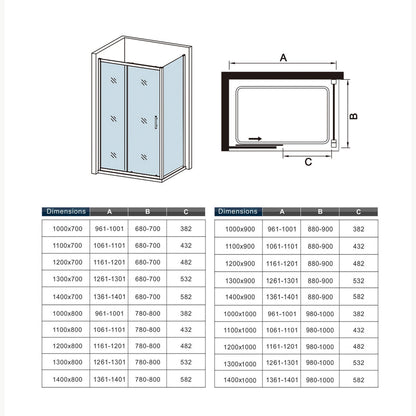 A

B

C

| Dimensions | A | B | C |
|---|---|---|---|
| 1000x700 | 961-1001 | 680-700 | 382 |
| 1100x700 | 1061-1101 | 680-700 | 432 |
| 1200x700 | 1161-1201 | 680-700 | 482 |
| 1300x700 | 1261-1301 | 680-700 | 532 |
| 1400x700 | 1361-1401 | 680-700 | 582 |
| 1000x800 | 961-1001 | 780-800 | 382 |
| 1100x800 | 1061-1101 | 780-800 | 432 |
| 1200x800 | 1161-1201 | 780-800 | 482 |
| 1300x800 | 1261-1301 | 780-800 | 532 |
| 1400x800 | 1361-1401 | 780-800 | 582 |

| Dimensions | A | B | C |
|---|---|---|---|
| 1000x900 | 961-1001 | 880-900 | 382 |
| 1100x900 | 1061-1101 | 880-900 | 432 |
| 1200x900 | 1161-1201 | 880-900 | 482 |
| 1300x900 | 1261-1301 | 880-900 | 532 |
| 1400x900 | 1361-1401 | 880-900 | 582 |
| 1000x1000 | 961-1001 | 980-1000 | 382 |
| 1100x1000 | 1061-1101 | 980-1000 | 432 |
| 1200x1000 | 1161-1201 | 980-1000 | 482 |
| 1300x1000 | 1261-1301 | 980-1000 | 532 |
| 1400x1000 | 1361-1401 | 980-1000 | 582 |