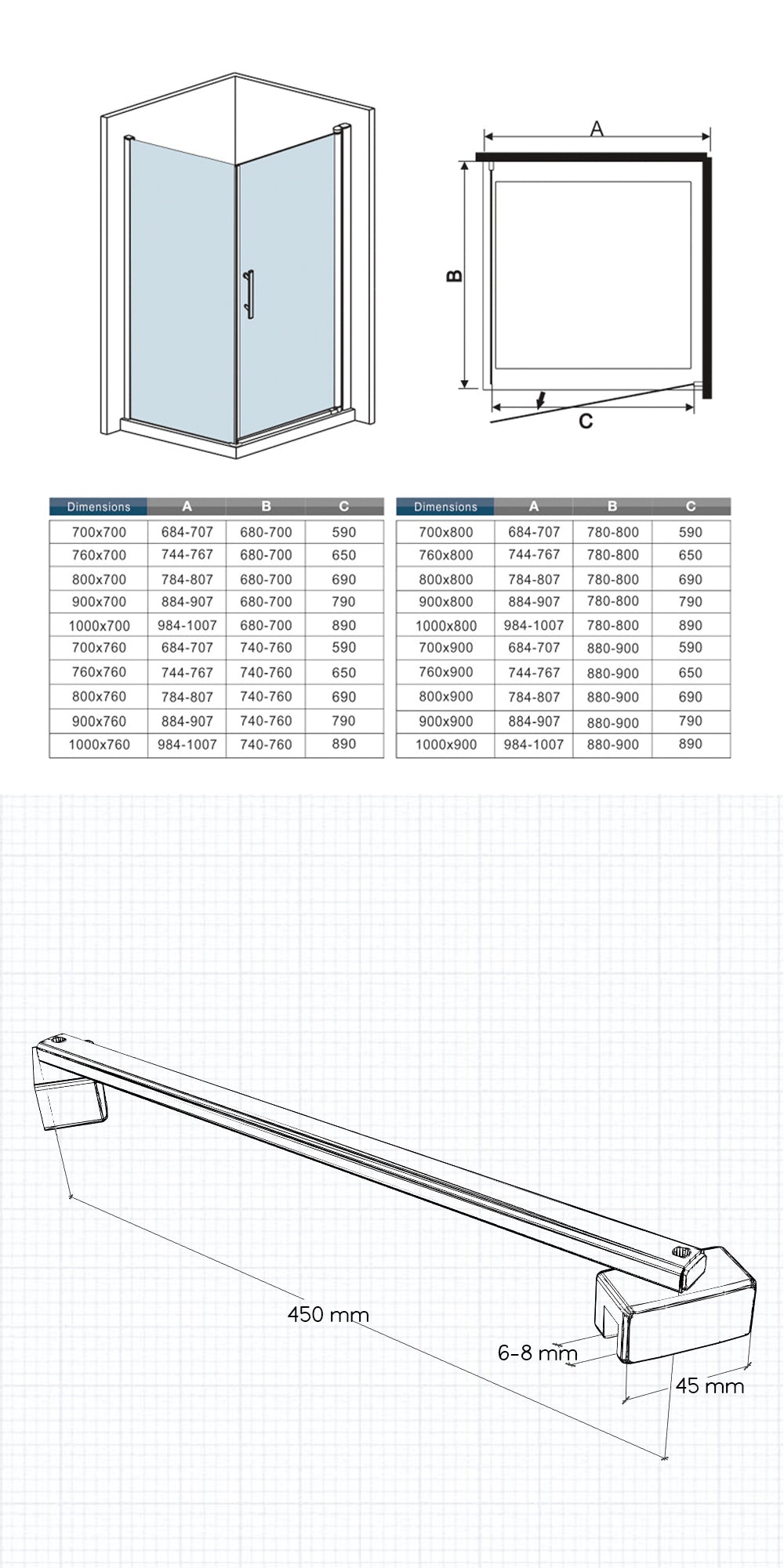 A

B

C

| Dimensions | A | B | C |
|---|---|---|---|
| 700x700 | 684-707 | 680-700 | 590 |
| 760x700 | 744-767 | 680-700 | 650 |
| 800x700 | 784-807 | 680-700 | 690 |
| 900x700 | 884-907 | 680-700 | 790 |
| 1000x700 | 984-1007 | 680-700 | 890 |
| 700x760 | 684-707 | 740-760 | 590 |
| 760x760 | 744-767 | 740-760 | 650 |
| 800x760 | 784-807 | 740-760 | 690 |
| 900x760 | 884-907 | 740-760 | 790 |
| 1000x760 | 984-1007 | 740-760 | 890 |

| Dimensions | A | B | C |
|---|---|---|---|
| 700x800 | 684-707 | 780-800 | 590 |
| 760x800 | 744-767 | 780-800 | 650 |
| 800x800 | 784-807 | 780-800 | 690 |
| 900x800 | 884-907 | 780-800 | 790 |
| 1000x800 | 984-1007 | 780-800 | 890 |
| 700x900 | 684-707 | 880-900 | 590 |
| 760x900 | 744-767 | 880-900 | 650 |
| 800x900 | 784-807 | 880-900 | 690 |
| 900x900 | 884-907 | 880-900 | 790 |
| 1000x900 | 984-1007 | 880-900 | 890 |

450 mm

6-8 mm

45 mm