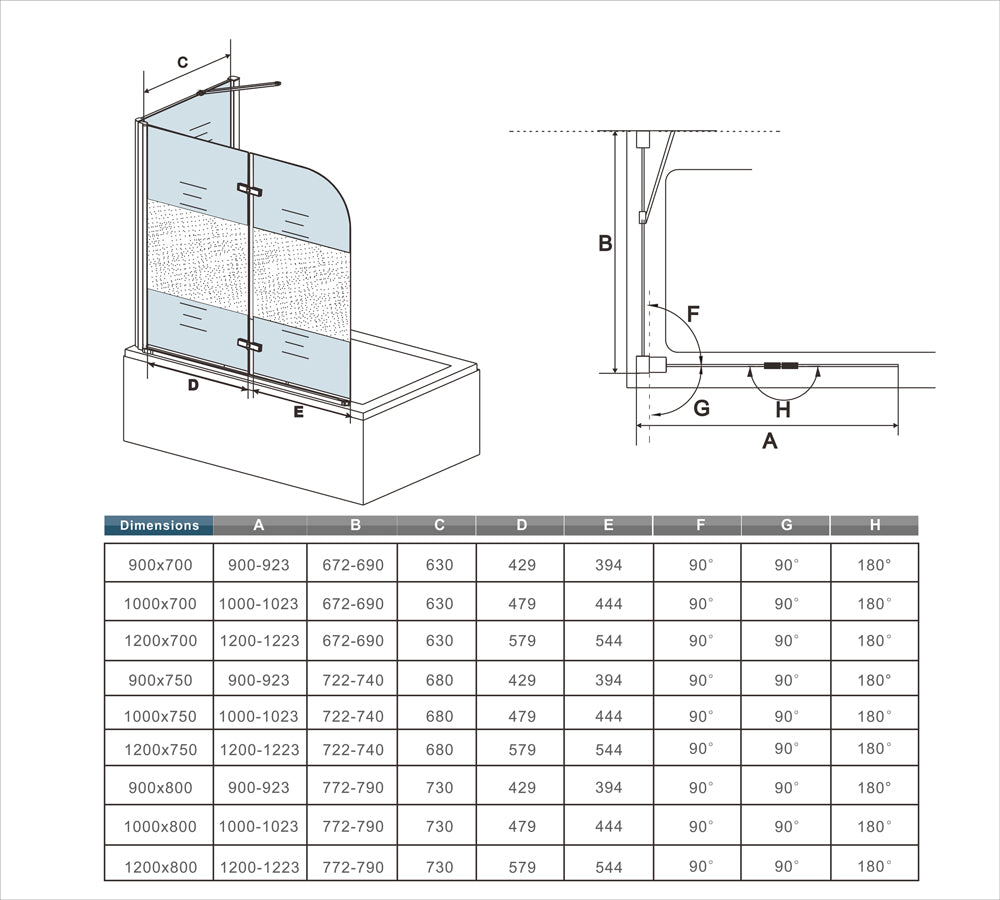 C

D

E

B

F

G

H

A

| Dimensions | A | B | C | D | E | F | G | H |
|---|---|---|---|---|---|---|---|---|
| 900x700 | 900-923 | 672-690 | 630 | 429 | 394 | 90° | 90° | 180° |
| 1000x700 | 1000-1023 | 672-690 | 630 | 479 | 444 | 90° | 90° | 180° |
| 1200x700 | 1200-1223 | 672-690 | 630 | 579 | 544 | 90° | 90° | 180° |
| 900x750 | 900-923 | 722-740 | 680 | 429 | 394 | 90° | 90° | 180° |
| 1000x750 | 1000-1023 | 722-740 | 680 | 479 | 444 | 90° | 90° | 180° |
| 1200x750 | 1200-1223 | 722-740 | 680 | 579 | 544 | 90° | 90° | 180° |
| 900x800 | 900-923 | 772-790 | 730 | 429 | 394 | 90° | 90° | 180° |
| 1000x800 | 1000-1023 | 772-790 | 730 | 479 | 444 | 90° | 90° | 180° |
| 1200x800 | 1200-1223 | 772-790 | 730 | 579 | 544 | 90° | 90° | 180° |