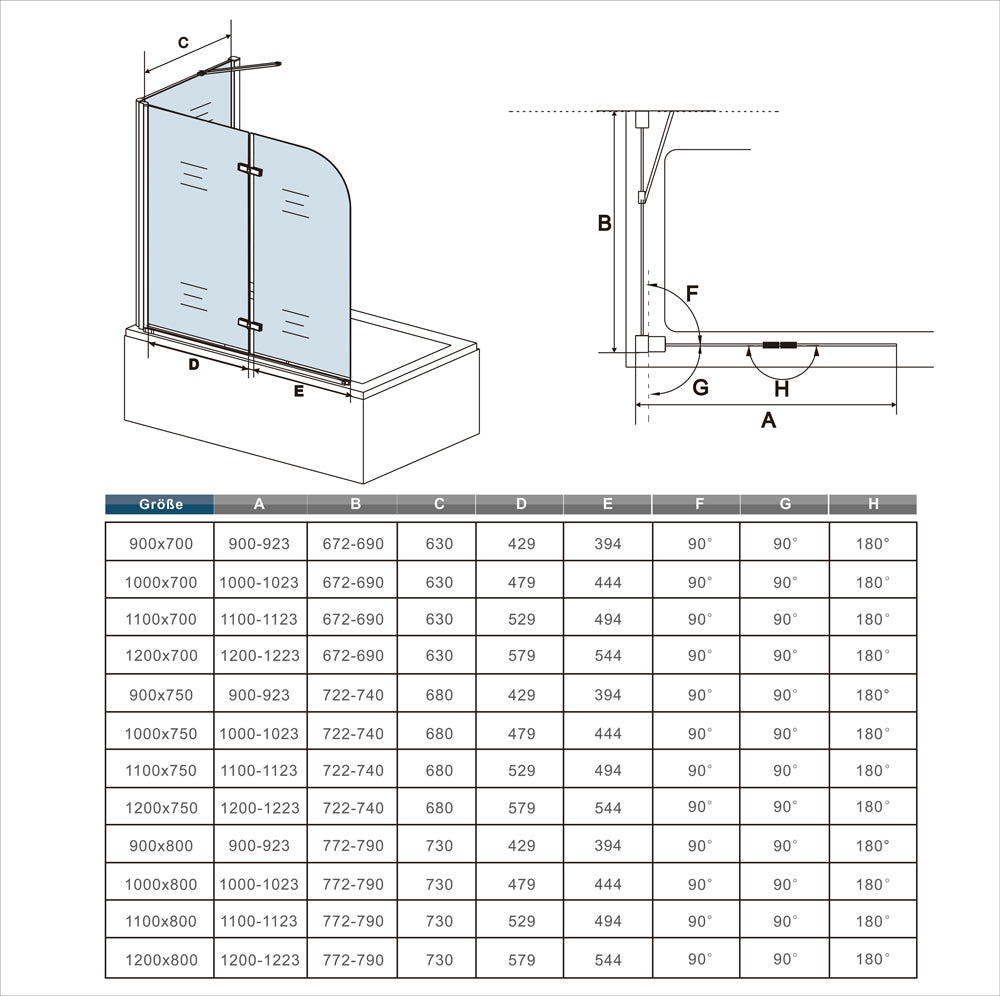 C

D

E

B

F

G

H

A

| Größe | A | B | C | D | E | F | G | H |
|---|---|---|---|---|---|---|---|---|
| 900x700 | 900-923 | 672-690 | 630 | 429 | 394 | 90° | 90° | 180° |
| 1000x700 | 1000-1023 | 672-690 | 630 | 479 | 444 | 90° | 90° | 180° |
| 1100x700 | 1100-1123 | 672-690 | 630 | 529 | 494 | 90° | 90° | 180° |
| 1200x700 | 1200-1223 | 672-690 | 630 | 579 | 544 | 90° | 90° | 180° |
| 900x750 | 900-923 | 722-740 | 680 | 429 | 394 | 90° | 90° | 180° |
| 1000x750 | 1000-1023 | 722-740 | 680 | 479 | 444 | 90° | 90° | 180° |
| 1100x750 | 1100-1123 | 722-740 | 680 | 529 | 494 | 90° | 90° | 180° |
| 1200x750 | 1200-1223 | 722-740 | 680 | 579 | 544 | 90° | 90° | 180° |
| 900x800 | 900-923 | 772-790 | 730 | 429 | 394 | 90° | 90° | 180° |
| 1000x800 | 1000-1023 | 772-790 | 730 | 479 | 444 | 90° | 90° | 180° |
| 1100x800 | 1100-1123 | 772-790 | 730 | 529 | 494 | 90° | 90° | 180° |
| 1200x800 | 1200-1223 | 772-790 | 730 | 579 | 544 | 90° | 90° | 180° |