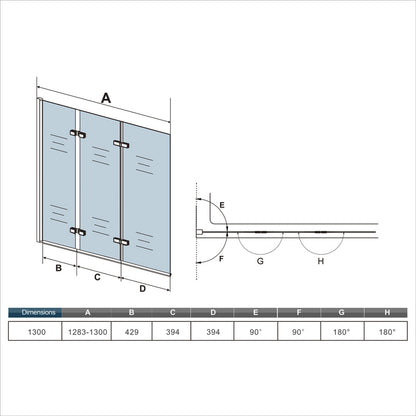 A

B

C

D

E

F

G

H

| Dimensions | A | B | C | D | E | F | G | H |
|---|---|---|---|---|---|---|---|---|
| 1300 | 1283-1300 | 429 | 394 | 394 | 90° | 90° | 180° | 180° |