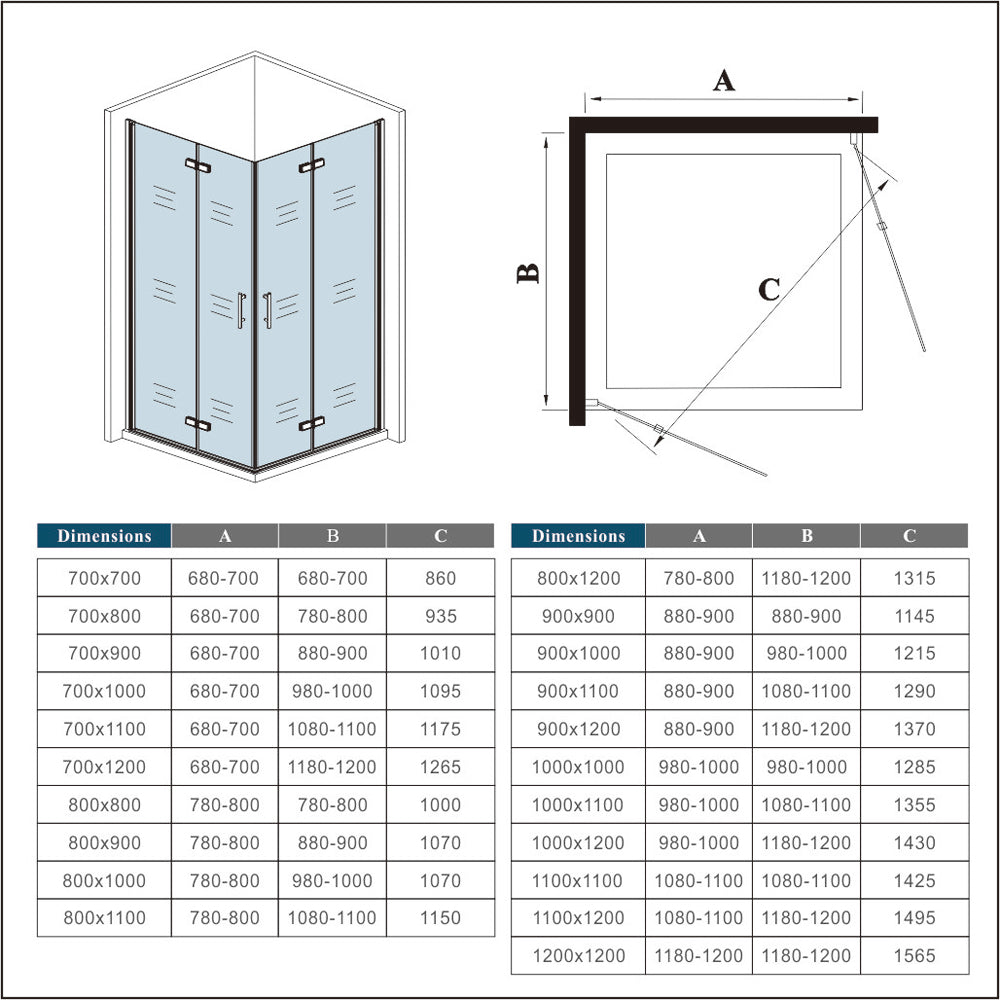 A

B

C

| Dimensions | A | B | C |
|---|---|---|---|
| 700x700 | 680-700 | 680-700 | 860 |
| 700x800 | 680-700 | 780-800 | 935 |
| 700x900 | 680-700 | 880-900 | 1010 |
| 700x1000 | 680-700 | 980-1000 | 1095 |
| 700x1100 | 680-700 | 1080-1100 | 1175 |
| 700x1200 | 680-700 | 1180-1200 | 1265 |
| 800x800 | 780-800 | 780-800 | 1000 |
| 800x900 | 780-800 | 880-900 | 1070 |
| 800x1000 | 780-800 | 980-1000 | 1070 |
| 800x1100 | 780-800 | 1080-1100 | 1150 |

| Dimensions | A | B | C |
|---|---|---|---|
| 800x1200 | 780-800 | 1180-1200 | 1315 |
| 900x900 | 880-900 | 880-900 | 1145 |
| 900x1000 | 880-900 | 980-1000 | 1215 |
| 900x1100 | 880-900 | 1080-1100 | 1290 |
| 900x1200 | 880-900 | 1180-1200 | 1370 |
| 1000x1000 | 980-1000 | 980-1000 | 1285 |
| 1000x1100 | 980-1000 | 1080-1100 | 1355 |
| 1000x1200 | 980-1000 | 1180-1200 | 1430 |
| 1100x1100 | 1080-1100 | 1080-1100 | 1425 |
| 1100x1200 | 1080-1100 | 1180-1200 | 1495 |
| 1200x1200 | 1180-1200 | 1180-1200 | 1565 |