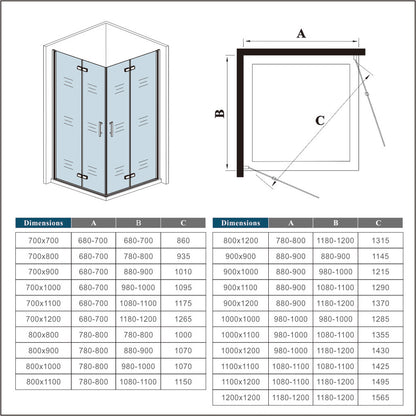 A

B

C

| Dimensions | A | B | C |
|---|---|---|---|
| 700x700 | 680-700 | 680-700 | 860 |
| 700x800 | 680-700 | 780-800 | 935 |
| 700x900 | 680-700 | 880-900 | 1010 |
| 700x1000 | 680-700 | 980-1000 | 1095 |
| 700x1100 | 680-700 | 1080-1100 | 1175 |
| 700x1200 | 680-700 | 1180-1200 | 1265 |
| 800x800 | 780-800 | 780-800 | 1000 |
| 800x900 | 780-800 | 880-900 | 1070 |
| 800x1000 | 780-800 | 980-1000 | 1070 |
| 800x1100 | 780-800 | 1080-1100 | 1150 |

| Dimensions | A | B | C |
|---|---|---|---|
| 800x1200 | 780-800 | 1180-1200 | 1315 |
| 900x900 | 880-900 | 880-900 | 1145 |
| 900x1000 | 880-900 | 980-1000 | 1215 |
| 900x1100 | 880-900 | 1080-1100 | 1290 |
| 900x1200 | 880-900 | 1180-1200 | 1370 |
| 1000x1000 | 980-1000 | 980-1000 | 1285 |
| 1000x1100 | 980-1000 | 1080-1100 | 1355 |
| 1000x1200 | 980-1000 | 1180-1200 | 1430 |
| 1100x1100 | 1080-1100 | 1080-1100 | 1425 |
| 1100x1200 | 1080-1100 | 1180-1200 | 1495 |
| 1200x1200 | 1180-1200 | 1180-1200 | 1565 |