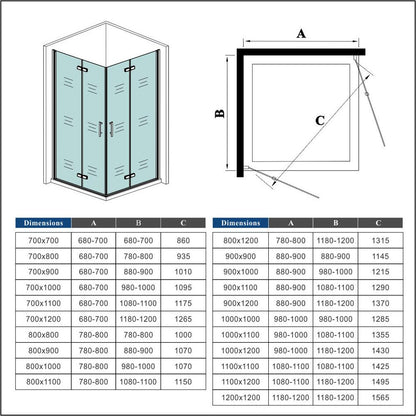 A

B

C

| Dimensions | A | B | C |
|---|---|---|---|
| 700x700 | 680-700 | 680-700 | 860 |
| 700x800 | 680-700 | 780-800 | 935 |
| 700x900 | 680-700 | 880-900 | 1010 |
| 700x1000 | 680-700 | 980-1000 | 1095 |
| 700x1100 | 680-700 | 1080-1100 | 1175 |
| 700x1200 | 680-700 | 1180-1200 | 1265 |
| 800x800 | 780-800 | 780-800 | 1000 |
| 800x900 | 780-800 | 880-900 | 1070 |
| 800x1000 | 780-800 | 980-1000 | 1070 |
| 800x1100 | 780-800 | 1080-1100 | 1150 |

| Dimensions | A | B | C |
|---|---|---|---|
| 800x1200 | 780-800 | 1180-1200 | 1315 |
| 900x900 | 880-900 | 880-900 | 1145 |
| 900x1000 | 880-900 | 980-1000 | 1215 |
| 900x1100 | 880-900 | 1080-1100 | 1290 |
| 900x1200 | 880-900 | 1180-1200 | 1370 |
| 1000x1000 | 980-1000 | 980-1000 | 1285 |
| 1000x1100 | 980-1000 | 1080-1100 | 1355 |
| 1000x1200 | 980-1000 | 1180-1200 | 1430 |
| 1100x1100 | 1080-1100 | 1080-1100 | 1425 |
| 1100x1200 | 1080-1100 | 1180-1200 | 1495 |
| 1200x1200 | 1180-1200 | 1180-1200 | 1565 |