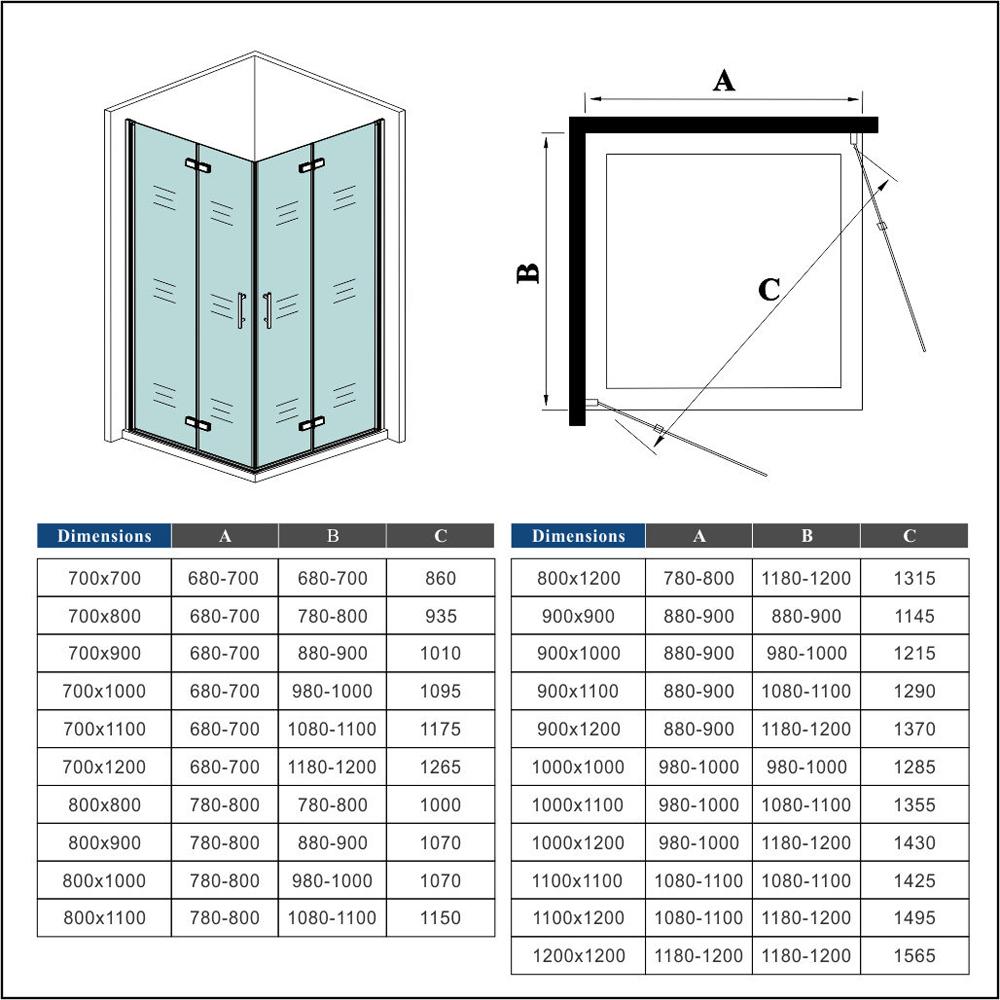 A

B

C

| Dimensions | A | B | C |
|---|---|---|---|
| 700x700 | 680-700 | 680-700 | 860 |
| 700x800 | 680-700 | 780-800 | 935 |
| 700x900 | 680-700 | 880-900 | 1010 |
| 700x1000 | 680-700 | 980-1000 | 1095 |
| 700x1100 | 680-700 | 1080-1100 | 1175 |
| 700x1200 | 680-700 | 1180-1200 | 1265 |
| 800x800 | 780-800 | 780-800 | 1000 |
| 800x900 | 780-800 | 880-900 | 1070 |
| 800x1000 | 780-800 | 980-1000 | 1070 |
| 800x1100 | 780-800 | 1080-1100 | 1150 |

| Dimensions | A | B | C |
|---|---|---|---|
| 800x1200 | 780-800 | 1180-1200 | 1315 |
| 900x900 | 880-900 | 880-900 | 1145 |
| 900x1000 | 880-900 | 980-1000 | 1215 |
| 900x1100 | 880-900 | 1080-1100 | 1290 |
| 900x1200 | 880-900 | 1180-1200 | 1370 |
| 1000x1000 | 980-1000 | 980-1000 | 1285 |
| 1000x1100 | 980-1000 | 1080-1100 | 1355 |
| 1000x1200 | 980-1000 | 1180-1200 | 1430 |
| 1100x1100 | 1080-1100 | 1080-1100 | 1425 |
| 1100x1200 | 1080-1100 | 1180-1200 | 1495 |
| 1200x1200 | 1180-1200 | 1180-1200 | 1565 |